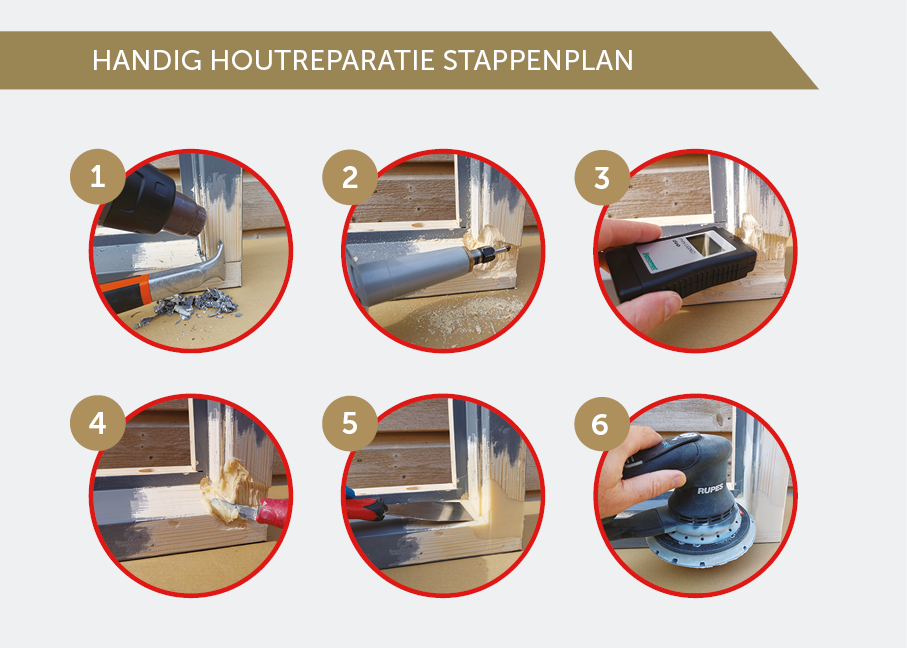 HANDIG HOUTREPARATIE STAPPENPLAN

1

2

3

4

5

6

RUPES